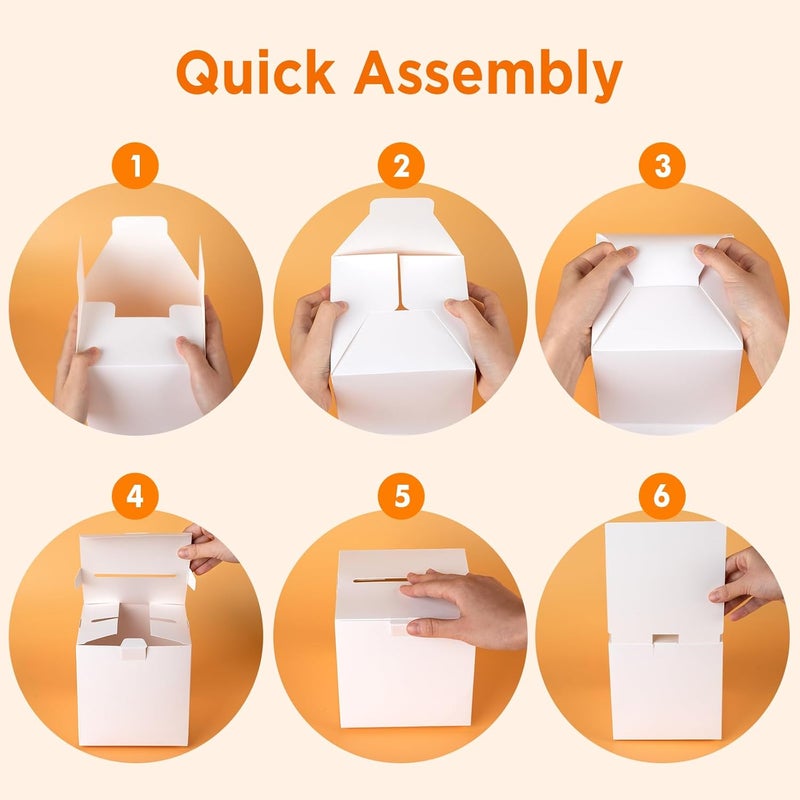 Quick Assembly

1

2

3

4

5

6